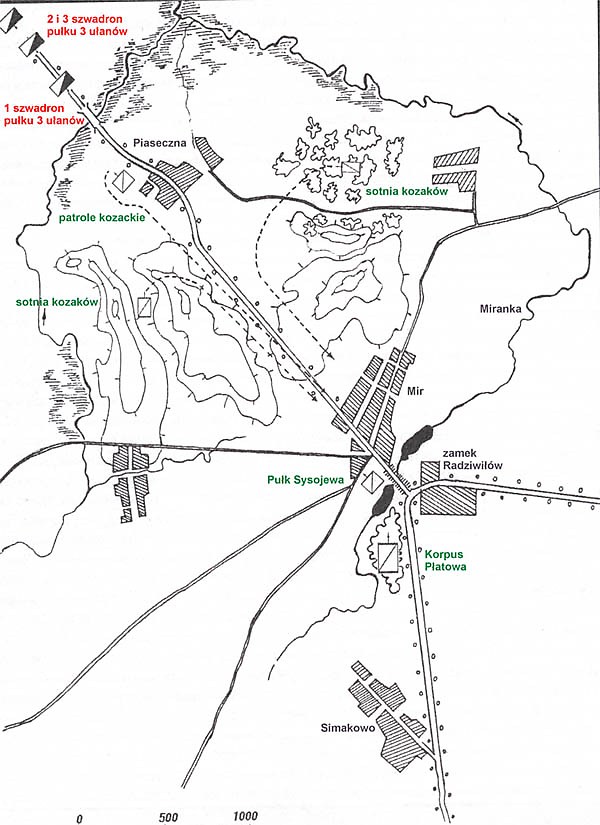 2 i 3 szwadron pułku 3 ulanów

1 szwadron pułku 3 ulanów

Piaseczna

sotnia kozaków

patrole kozackie

sotnia kozaków

Miranka

Mir

zamek Radziwiłów

Pułk Sysojewa

Korpus Płatowa

Simakowo

0 500 1000